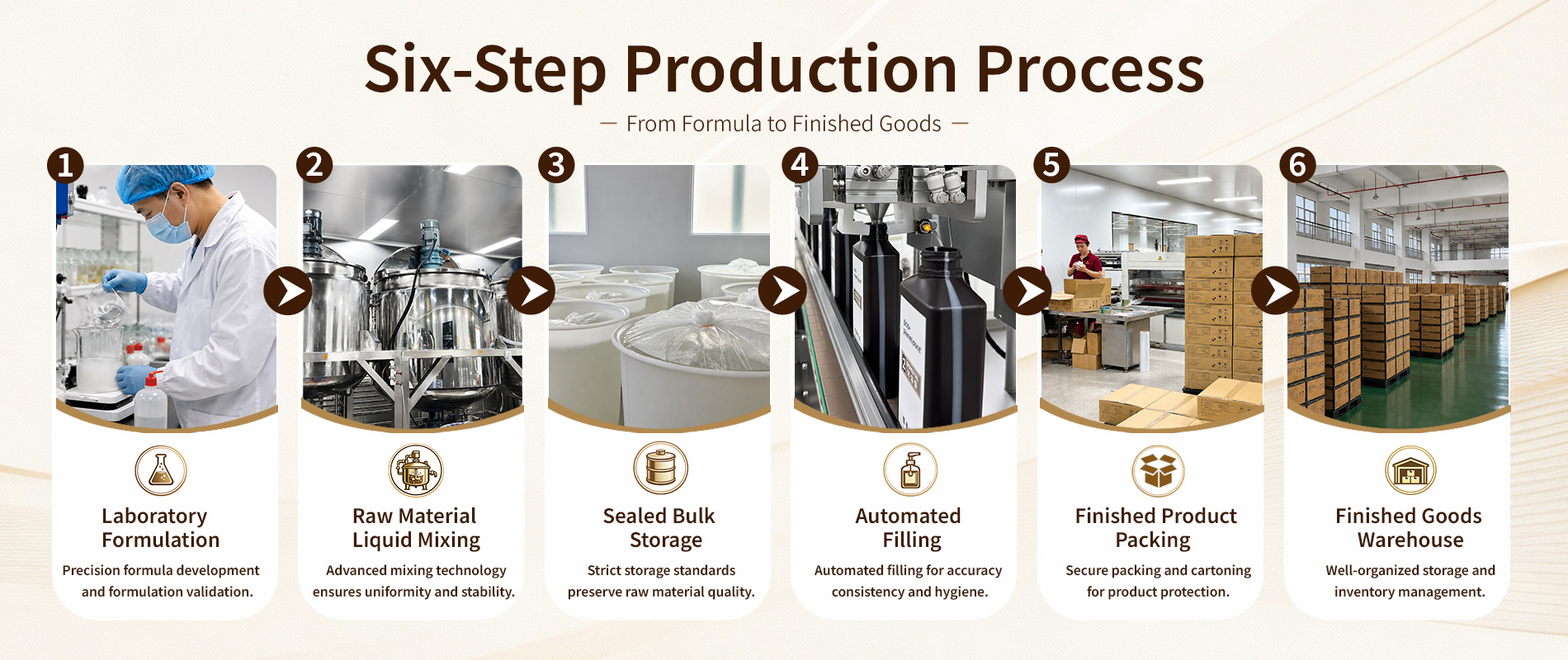 Six-Step Production Process

— From Formula to Finished Goods —

1

Laboratory Formulation

Precision formula development and formulation validation.

2

Raw Material Liquid Mixing

Advanced mixing technology ensures uniformity and stability.

3

Sealed Bulk Storage

Strict storage standards preserve raw material quality.

4

Automated Filling

Automated filling for accuracy consistency and hygiene.

5

Finished Product Packing

Secure packing and cartoning for product protection.

6

Finished Goods Warehouse

Well-organized storage and inventory management.